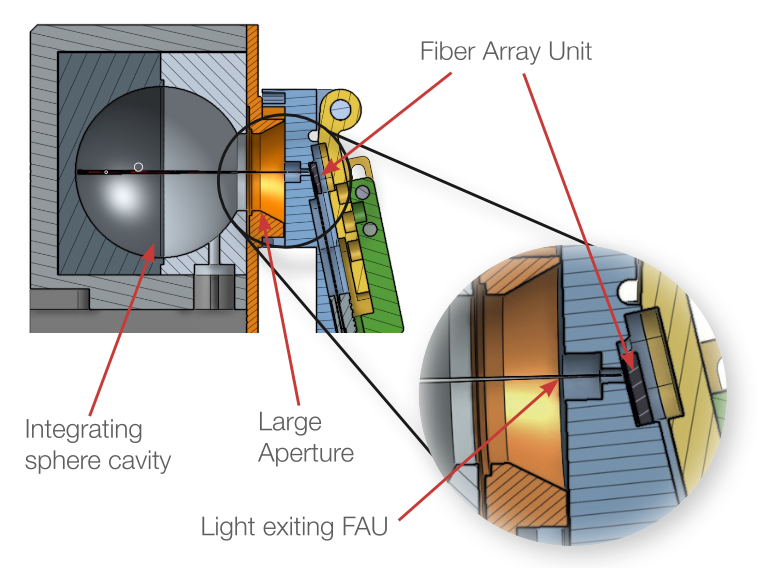 Fiber Array Unit

Integrating sphere cavity

Large Aperture

Light exiting FAU